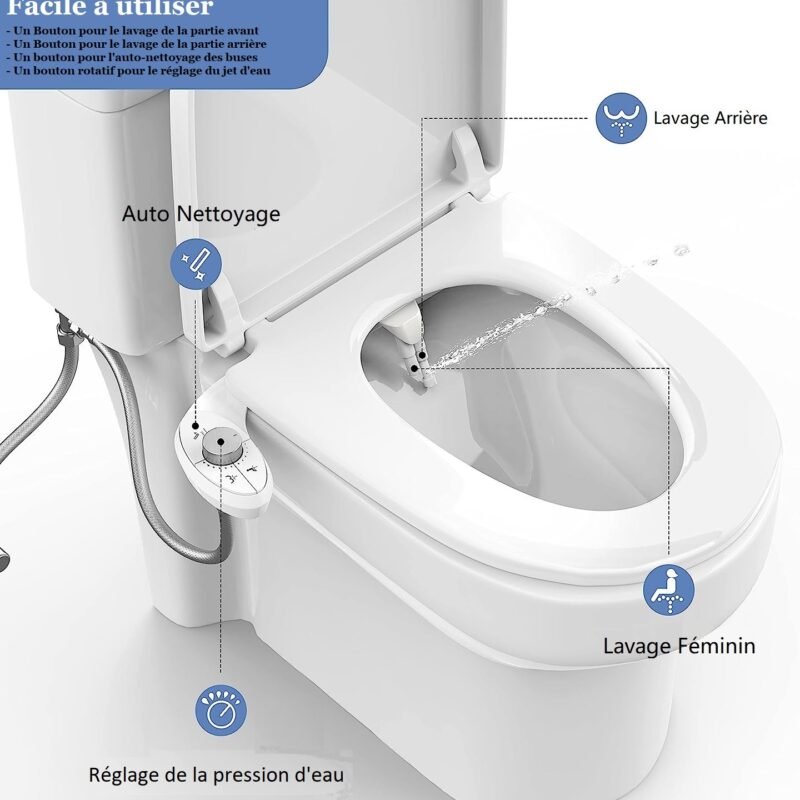 Facile à utiliser
- Un Bouton pour le lavage de la partie avant
- Un Bouton pour le lavage de la partie arrière
- Un bouton pour l'auto-nettoyage des buses
- Un bouton rotatif pour le réglage du jet d'eau

Lavage Arrière

Auto Nettoyage

Lavage Féminin

Réglage de la pression d'eau