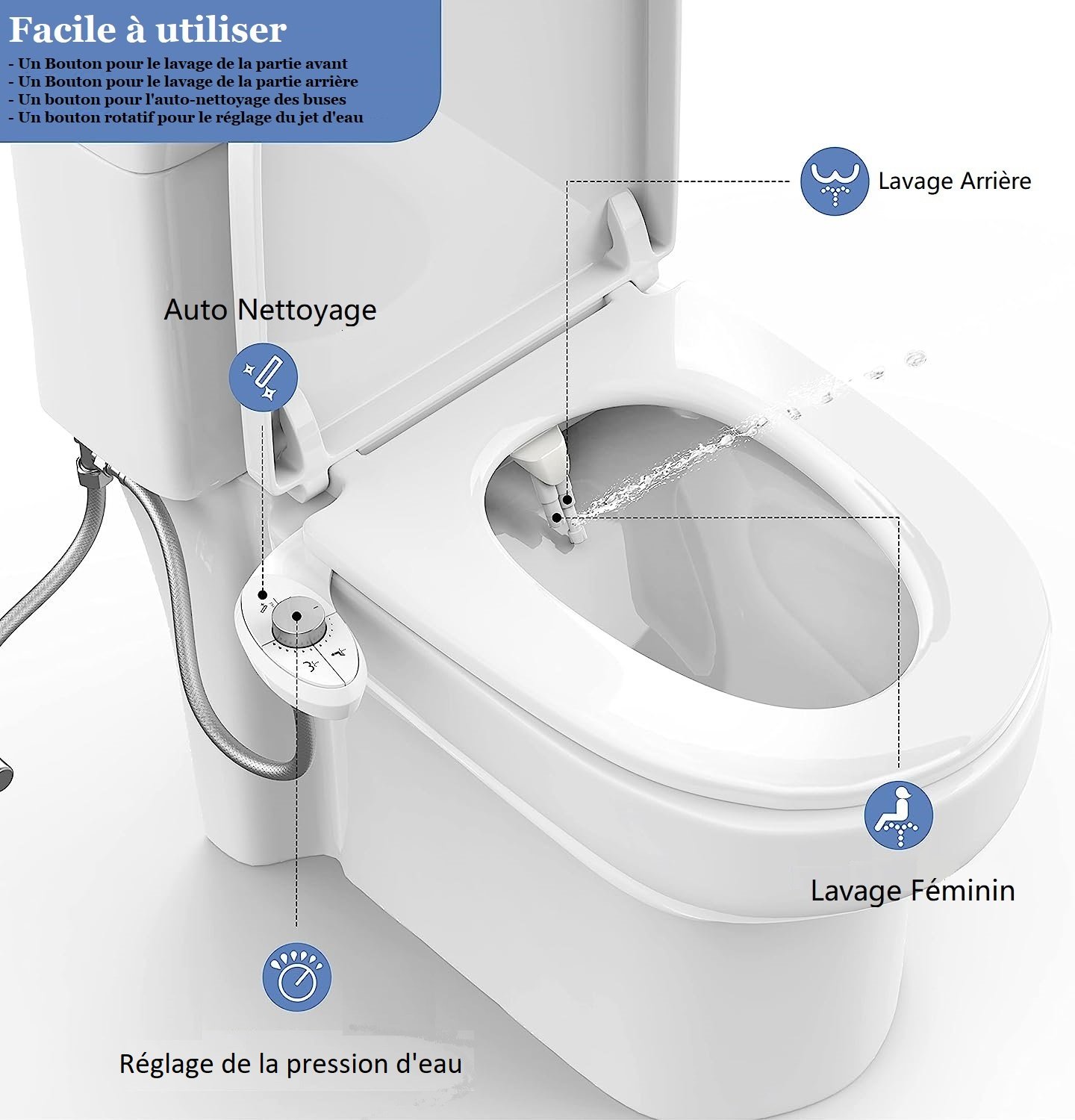 Facile à utiliser
- Un Bouton pour le lavage de la partie avant
- Un Bouton pour le lavage de la partie arrière
- Un bouton pour l'auto-nettoyage des buses
- Un bouton rotatif pour le réglage du jet d'eau

Lavage Arrière

Auto Nettoyage

Lavage Féminin

Réglage de la pression d'eau